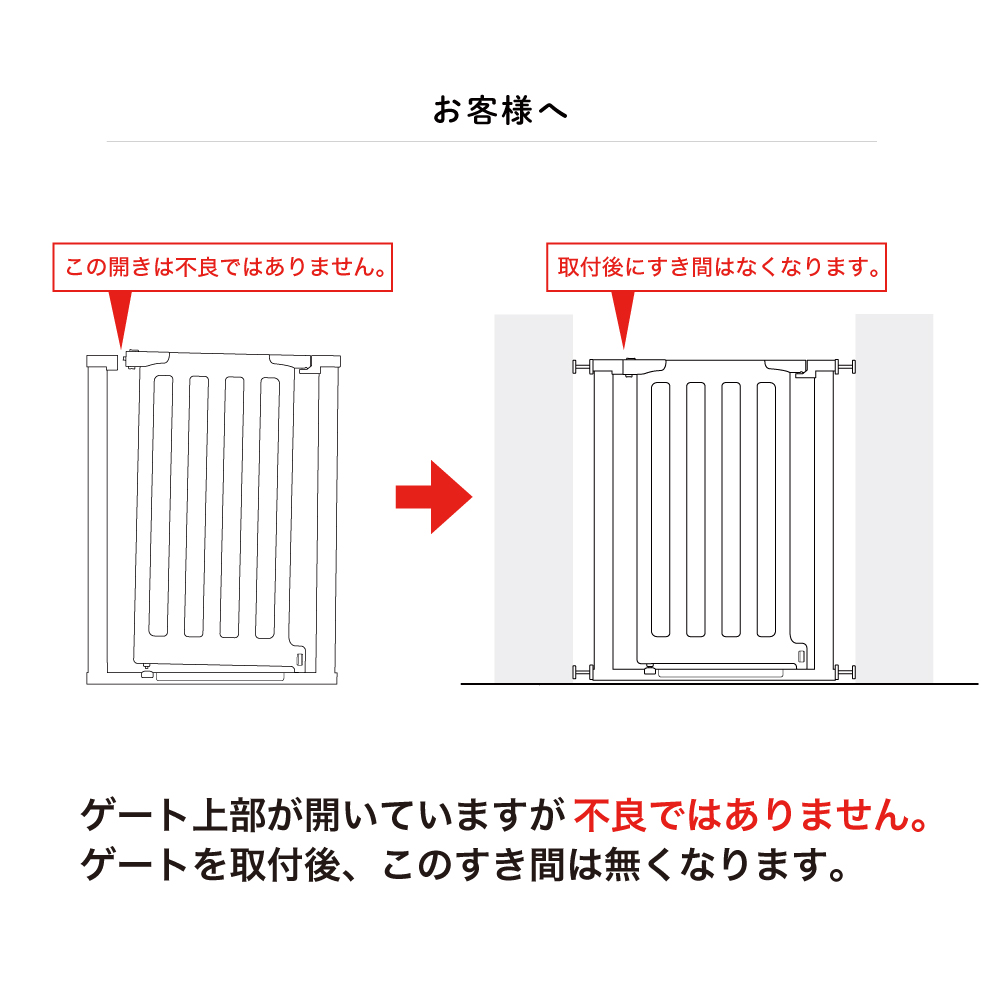 お客様へ

この開きは不良ではありません。

取付後にすき間はなくなります。

ゲート上部が開いていますが 不良ではありません。
ゲートを取付後、このすき間は無くなります。