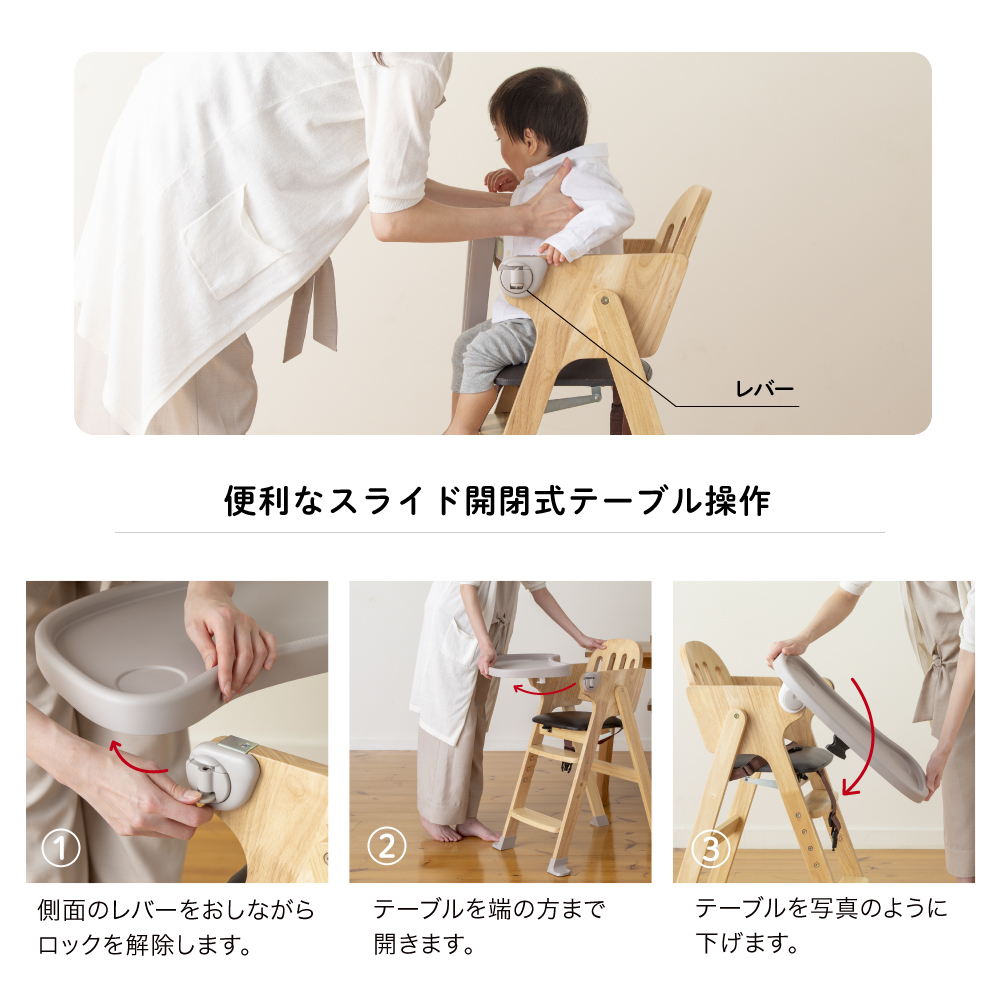 レバー

便利なスライド開閉式テーブル操作

①

側面のレバーをおしながらロックを解除します。

②

テーブルを端の方まで開きます。

③

テーブルを写真のように下げます。